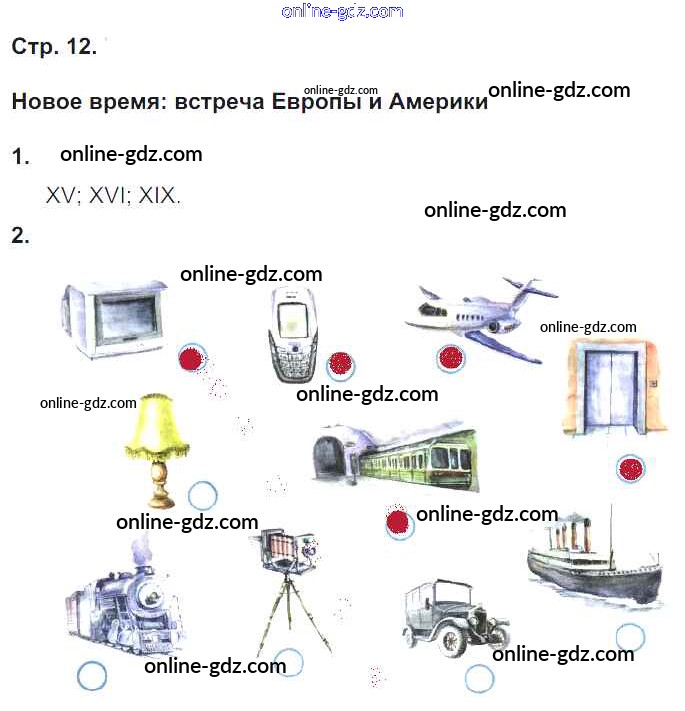 online-gdz.com

Стр. 12.

Новое время: встреча Европы и Америки online-gdz.com online-gdz.com

1. online-gdz.com

XV; XVI; XIX.

online-gdz.com

2.

online-gdz.com

online-gdz.com

online-gdz.com

online-gdz.com

online-gdz.com

online-gdz.com

online-gdz.com

online-gdz.com